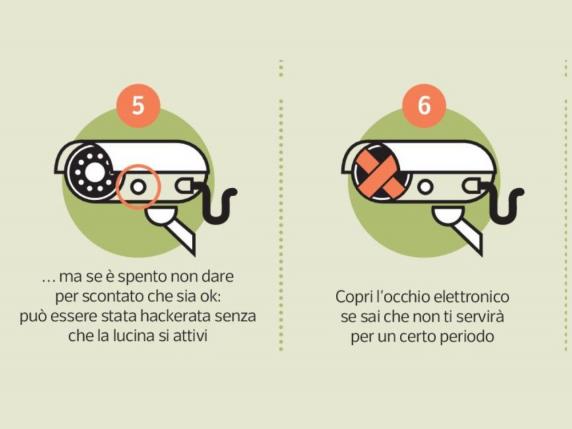 5

… ma se è spento non dare per scontato che sia ok: può essere stata hackerata senza che la lucina si attivi

6

Copri l'occhio elettronico se sai che non ti servirà per un certo periodo